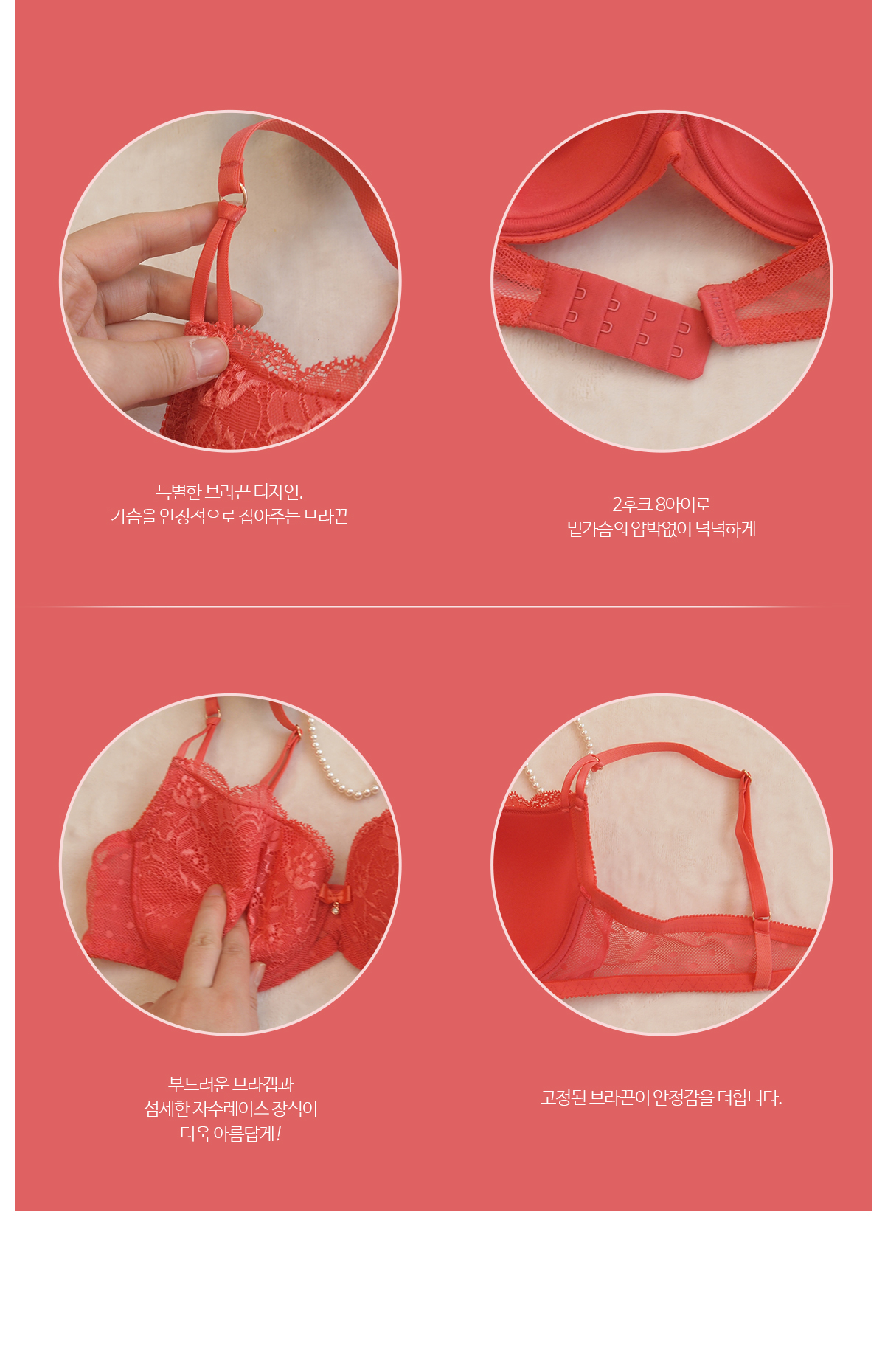 특별한 브라끈 디자인.
가슴을 안정적으로 잡아주는 브라끈

2후크 8아이로
밑가슴의 압박없이 넉넉하게

부드러운 브라캡과
섬세한 자수레이스 장식이
더욱 아름답게!

고정된 브라끈이 안정감을 더합니다.